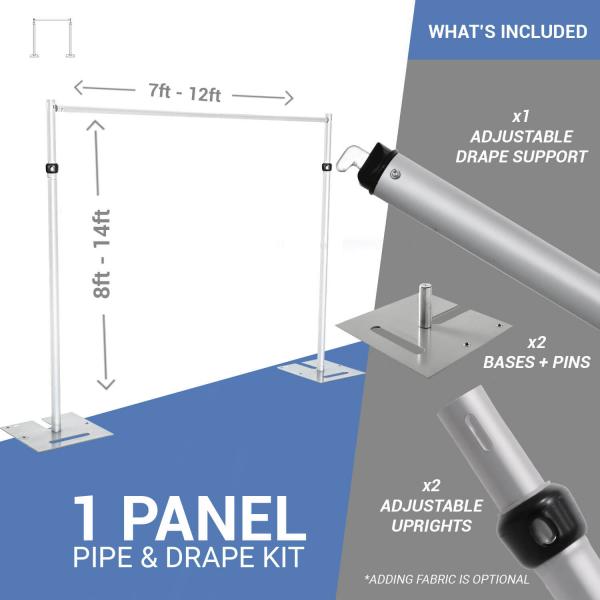 WHAT'S INCLUDED

7ft - 12ft

8ft - 14ft

x1
ADJUSTABLE
DRAPE SUPPORT

x2
BASES + PINS

x2
ADJUSTABLE
UPRIGHTS

1 PANEL
PIPE & DRAPE KIT

*ADDING FABRIC IS OPTIONAL