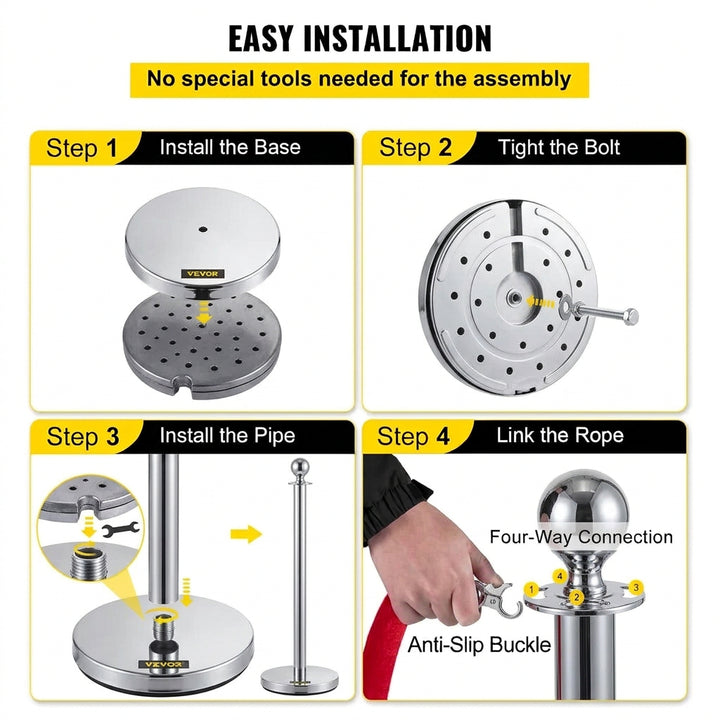 EASY INSTALLATION

No special tools needed for the assembly

Step 1 Install the Base

VEVOR

Step 2 Tight the Bolt

Step 3 Install the Pipe

VEVOR

Step 4 Link the Rope

Four-Way Connection

1
4
2
3

Anti-Slip Buckle